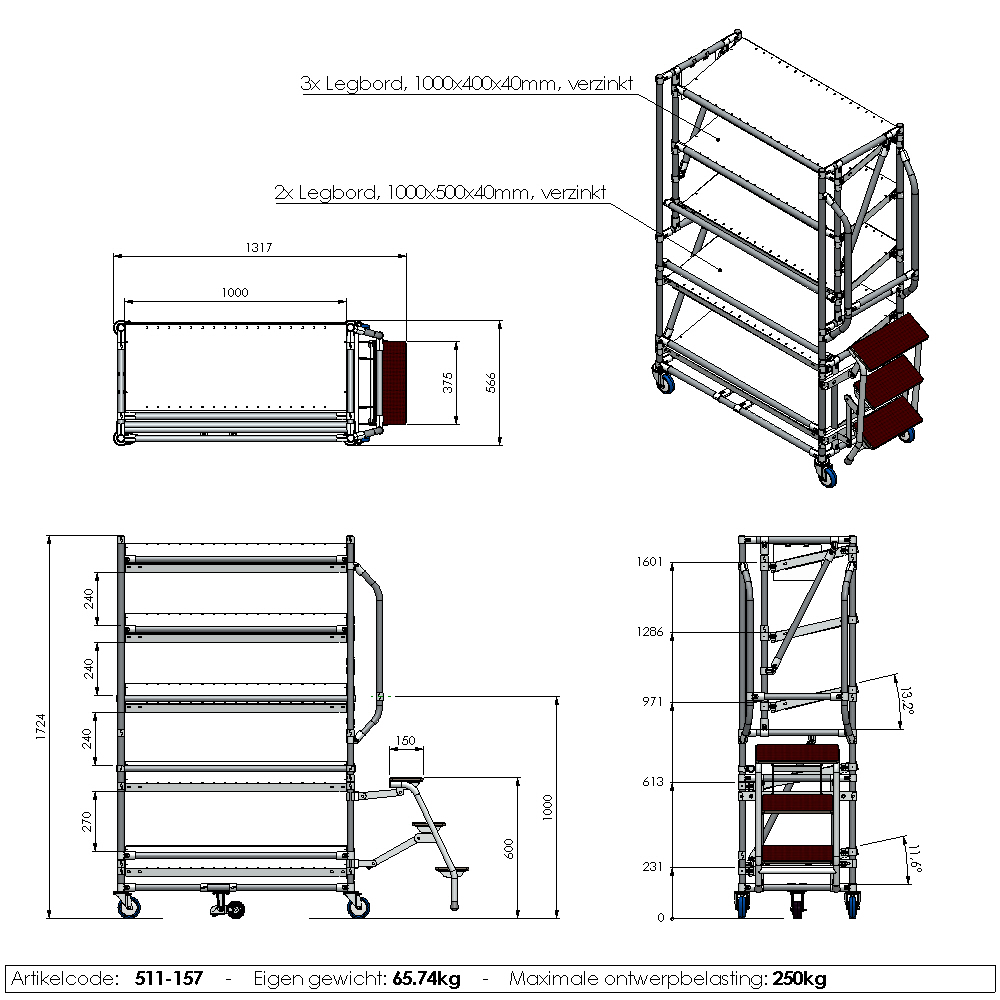 3x Legbord, 1000x400x40mm, verzinkt

2x Legbord, 1000x500x40mm, verzinkt

1317

1000

375

566

1724

240

240

240

270

150

600

1000

1601

1286

971

613

231

0

13,2°

11,6°

Artikelcode: 511-157 - Eigen gewicht: 65.74kg - Maximale ontwerpbelasting: 250kg