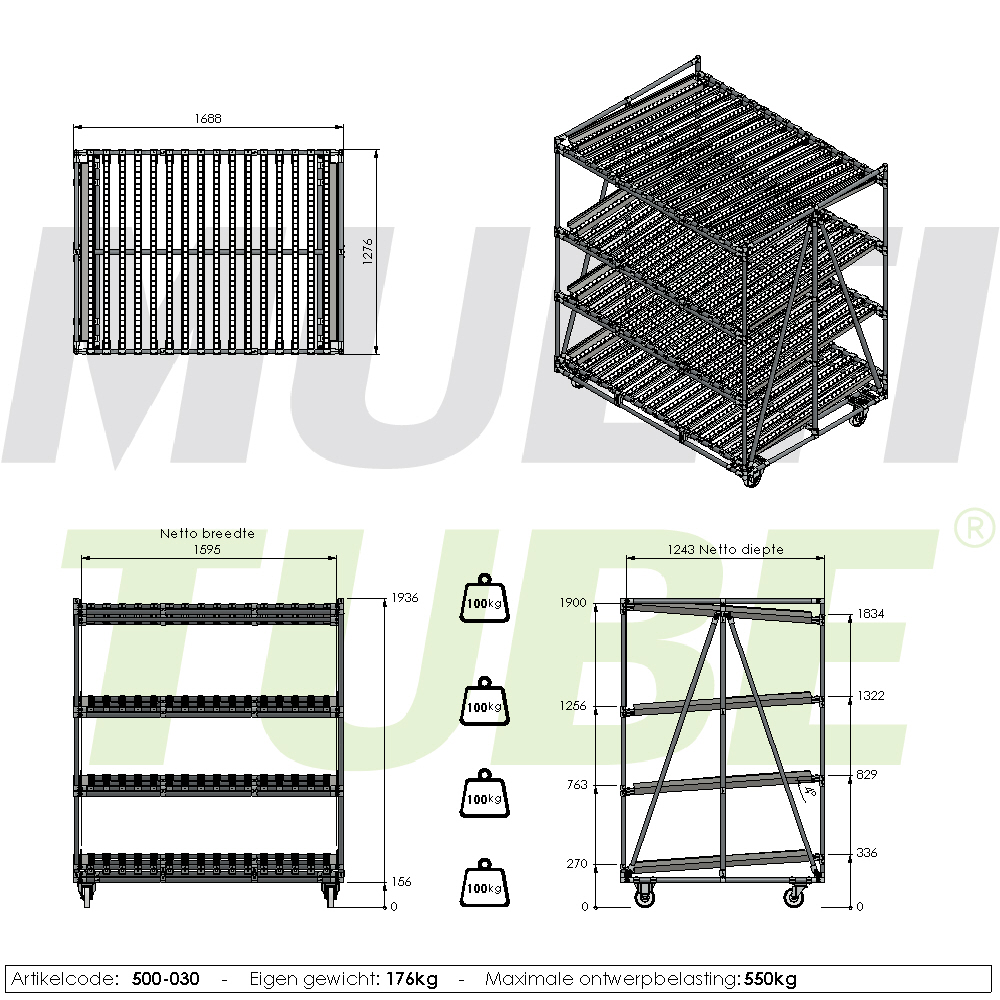 MULTI TUBE ®

1688

1276

Netto breedte
1595

1936

156

0

100kg

100kg

100kg

100kg

1243 Netto diepte

1900

1256

763

270

0

1834

1322

829

336

0

4°

Artikelcode: 500-030 - Eigen gewicht: 176kg - Maximale ontwerpbelasting: 550kg